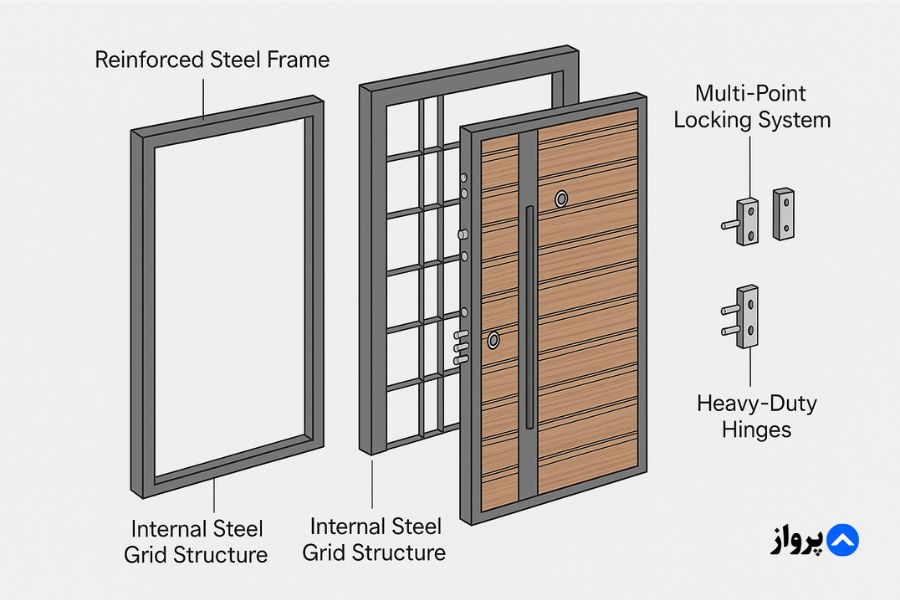 Reinforced Steel Frame

Multi-Point Locking System

Heavy-Duty Hinges

Internal Steel Grid Structure

Internal Steel Grid Structure

پرواز